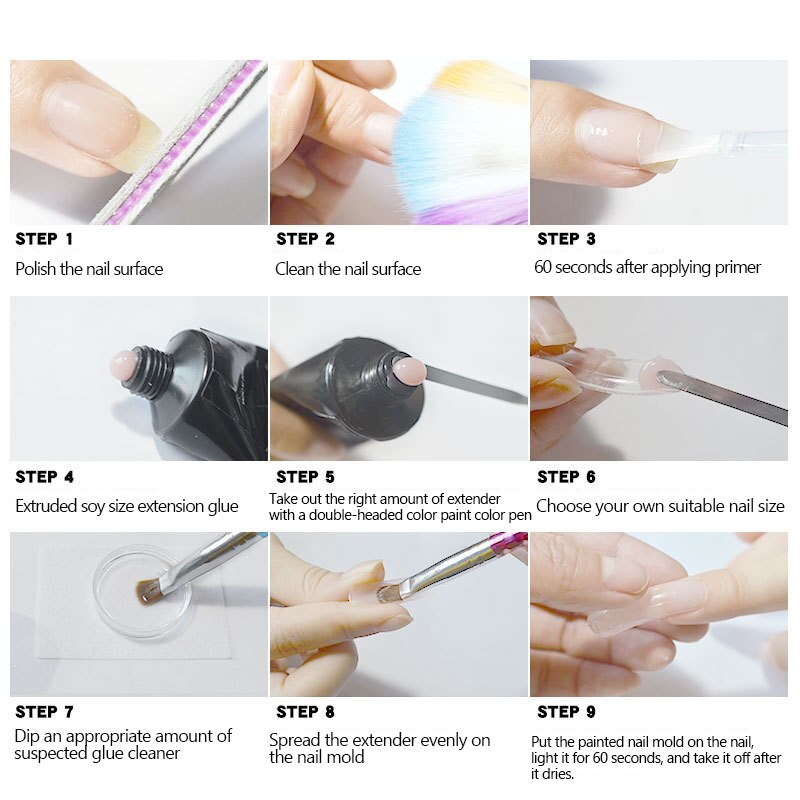 STEP 1
Polish the nail surface

STEP 2
Clean the nail surface

STEP 3
60 seconds after applying primer

STEP 4
Extruded soy size extension glue

STEP 5
Take out the right amount of extender with a double-headed color paint color pen

STEP 6
Choose your own suitable nail size

STEP 7
Dip an appropriate amount of suspected glue cleaner

STEP 8
Spread the extender evenly on the nail mold

STEP 9
Put the painted nail mold on the nail, light it for 60 seconds, and take it off after it dries.